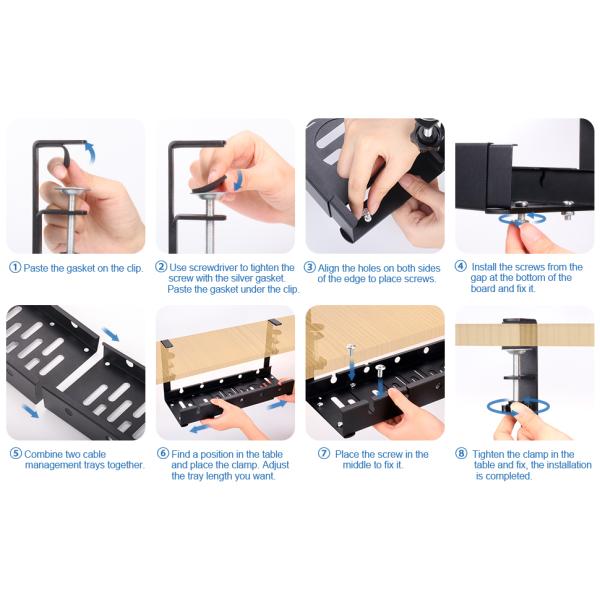 ① Paste the gasket on the clip.

② Use screwdriver to tighten the screw with the silver gasket. Paste the gasket under the clip.

③ Align the holes on both sides of the edge to place screws.

④ Install the screws from the gap at the bottom of the board and fix it.

⑤ Combine two cable management trays together.

⑥ Find a position in the table and place the clamp. Adjust the tray length you want.

⑦ Place the screw in the middle to fix it.

⑧ Tighten the clamp in the table and fix, the installation is completed.