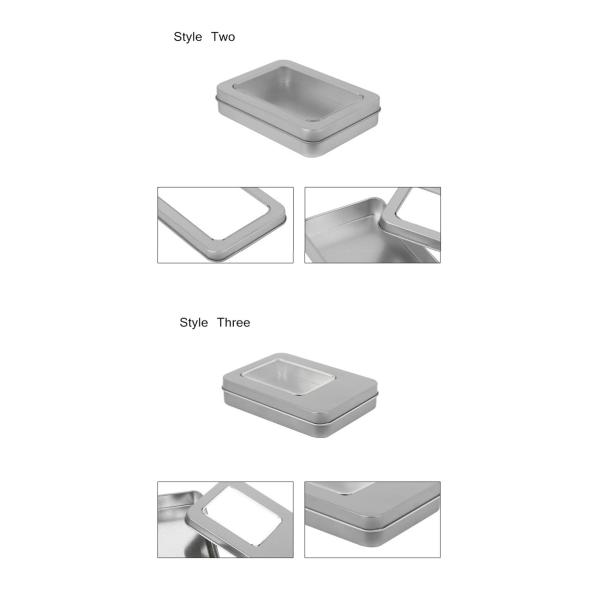 Style Two

Style Three