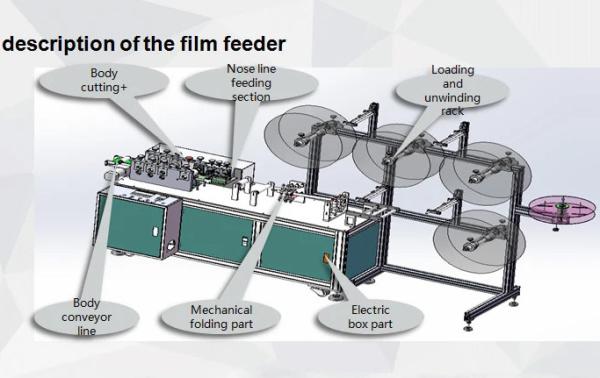 description of the film feeder

Body cutting+

Nose line feeding section

Loading and unwinding rack

Body conveyor line

Mechanical folding part

Electric box part