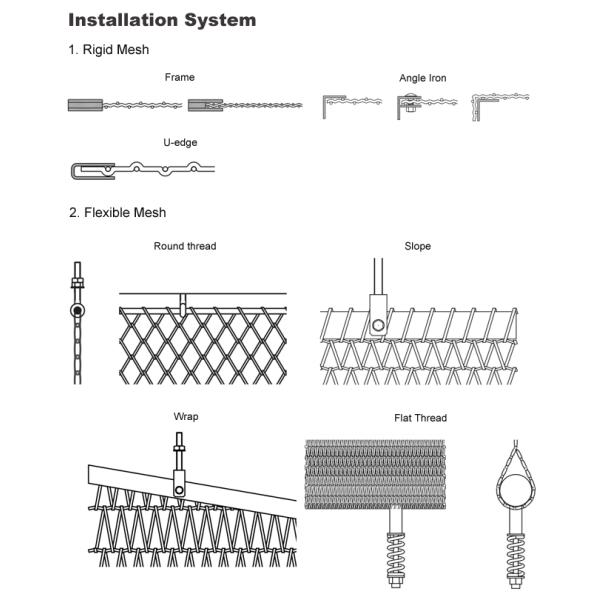 Installation System

1. Rigid Mesh

Frame

Angle Iron

U-edge

2. Flexible Mesh

Round thread

Slope

Wrap

Flat Thread