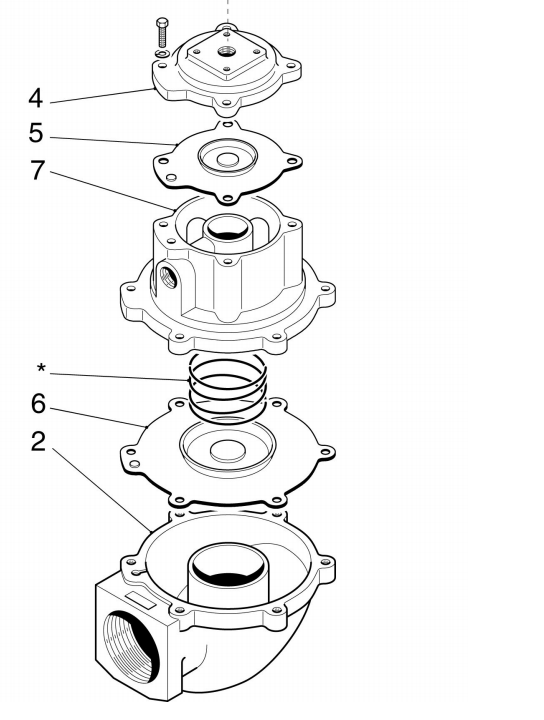 4
5
7
*
6
2