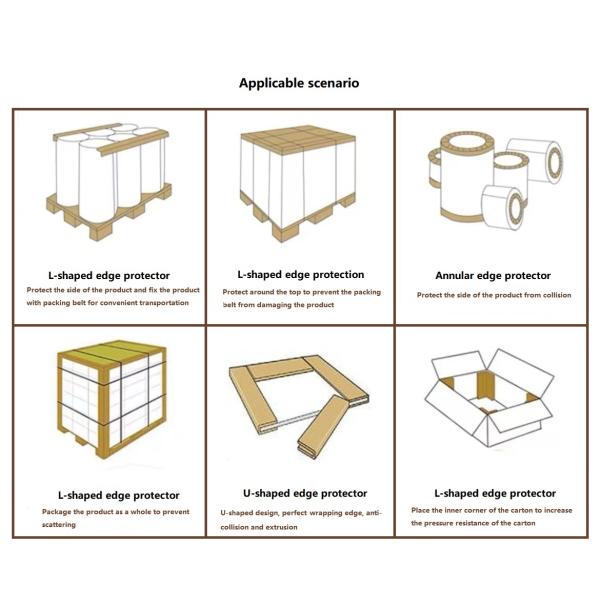 Applicable scenario

L-shaped edge protector
Protect the side of the product and fix the product with packing belt for convenient transportation

L-shaped edge protection
Protect around the top to prevent the packing belt from damaging the product

Annular edge protector
Protect the side of the product from collision

L-shaped edge protector
Package the product as a whole to prevent scattering

U-shaped edge protector
U-shaped design, perfect wrapping edge, anti-collision and extrusion

L-shaped edge protector
Place the inner corner of the carton to increase the pressure resistance of the carton