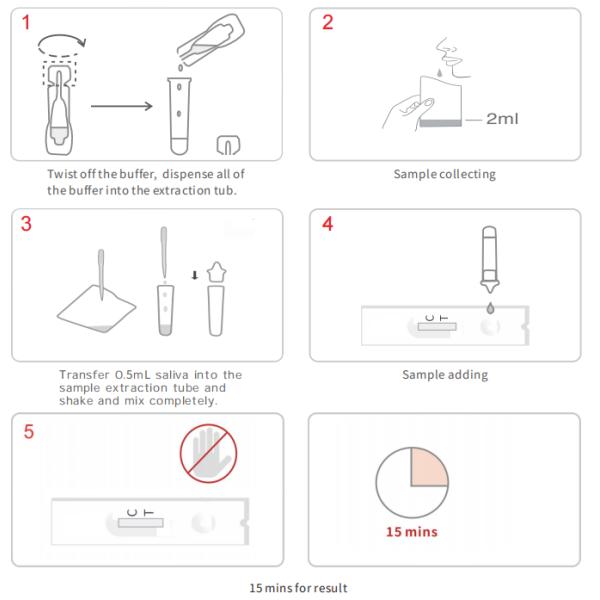 1

Twist off the buffer, dispense all of the buffer into the extraction tub.

2

2ml

Sample collecting

3

Transfer 0.5mL saliva into the sample extraction tube and shake and mix completely.

4

C T

Sample adding

5

C T

15 mins

15 mins for result