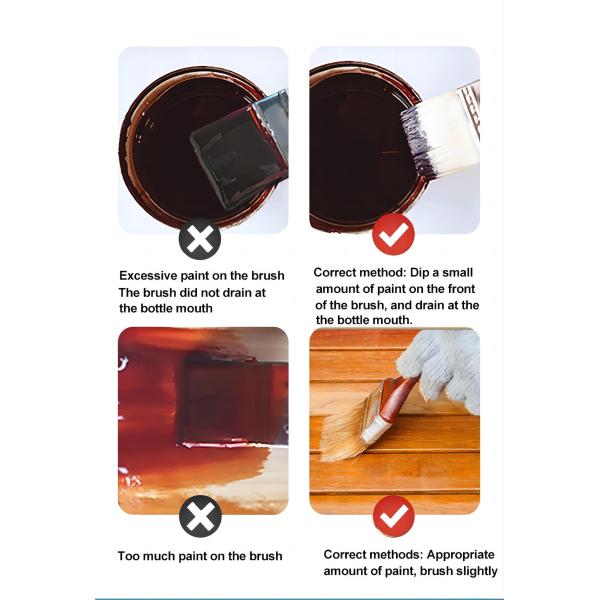 Excessive paint on the brush
The brush did not drain at the bottle mouth

Correct method: Dip a small amount of paint on the front of the brush, and drain at the the bottle mouth.

Too much paint on the brush

Correct methods: Appropriate amount of paint, brush slightly