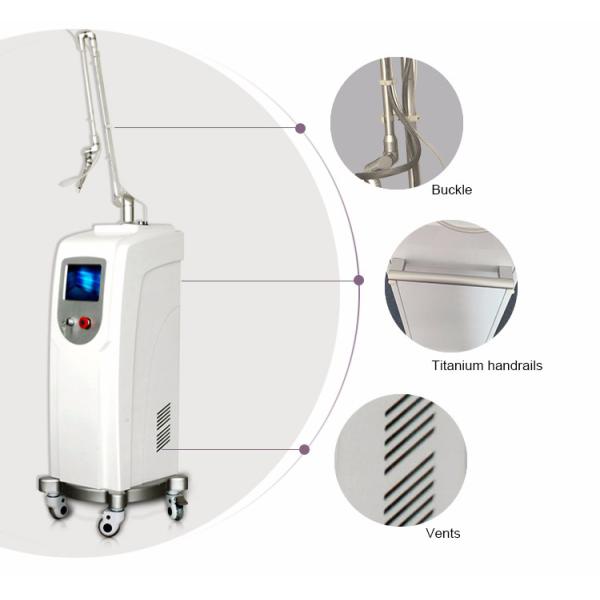 Buckle

Titanium handrails

Vents