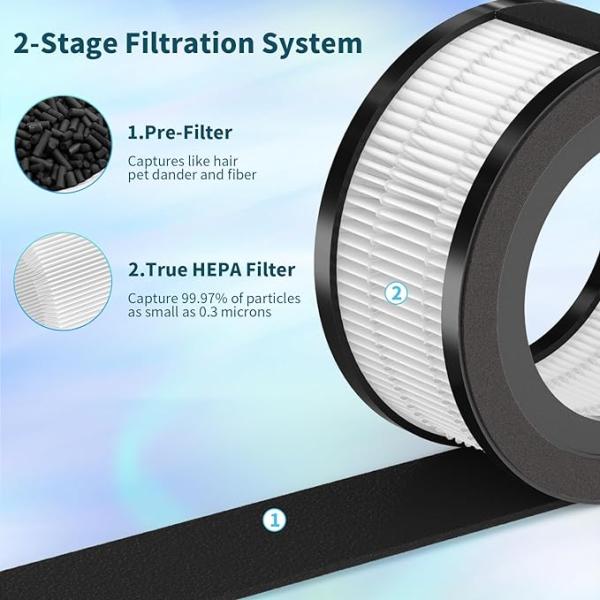 2-Stage Filtration System

1.Pre-Filter

Captures like hair pet dander and fiber

2.True HEPA Filter

Capture 99.97% of particles as small as 0.3 microns

2

1