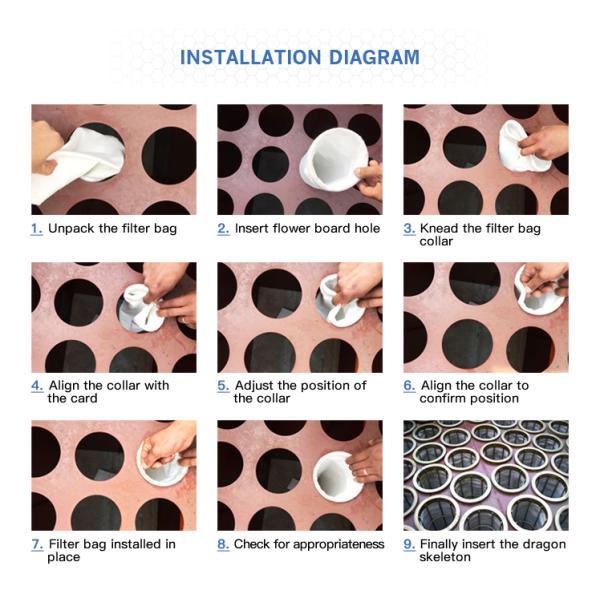 INSTALLATION DIAGRAM

1. Unpack the filter bag

2. Insert flower board hole

3. Knead the filter bag collar

4. Align the collar with the card

5. Adjust the position of the collar

6. Align the collar to confirm position

7. Filter bag installed in place

8. Check for appropriateness

9. Finally insert the dragon skeleton