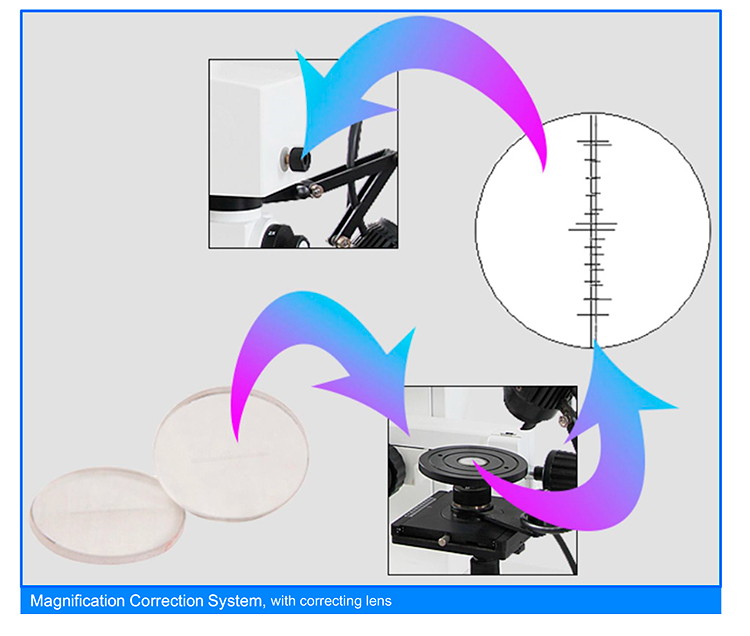 Magnification Correction System, with correcting lens