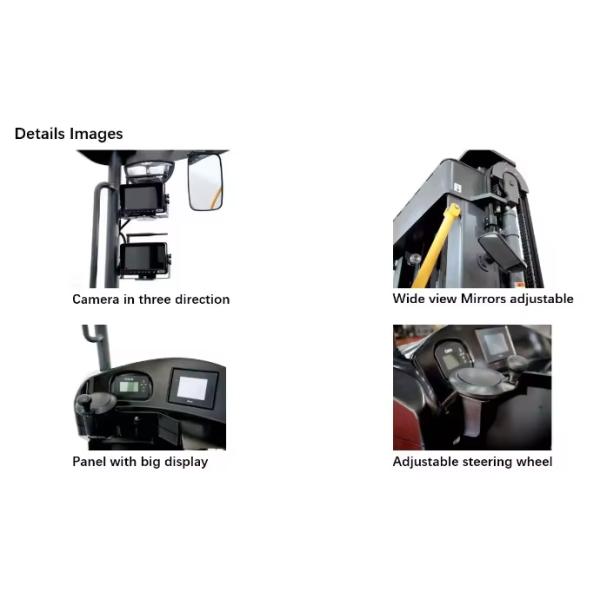 Details Images

Camera in three direction

Wide view Mirrors adjustable

Panel with big display

Adjustable steering wheel