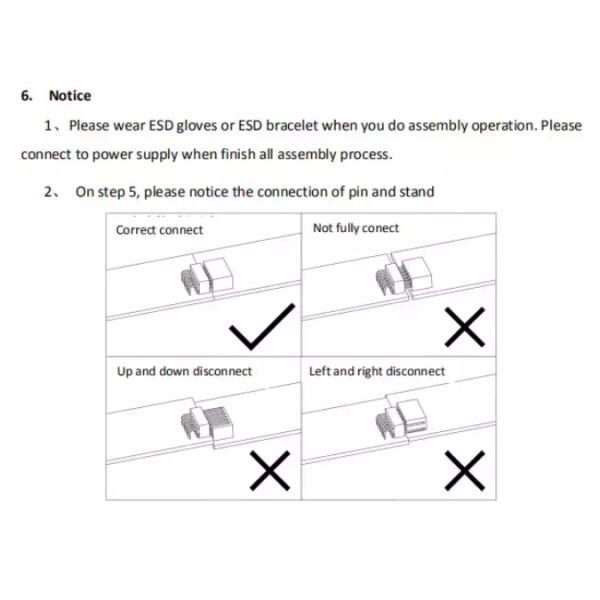 6. Notice

1、Please wear ESD gloves or ESD bracelet when you do assembly operation. Please connect to power supply when finish all assembly process.

2、 On step 5, please notice the connection of pin and stand

| Correct connect | Not fully conect |
|---|---|
| Up and down disconnect | Left and right disconnect |