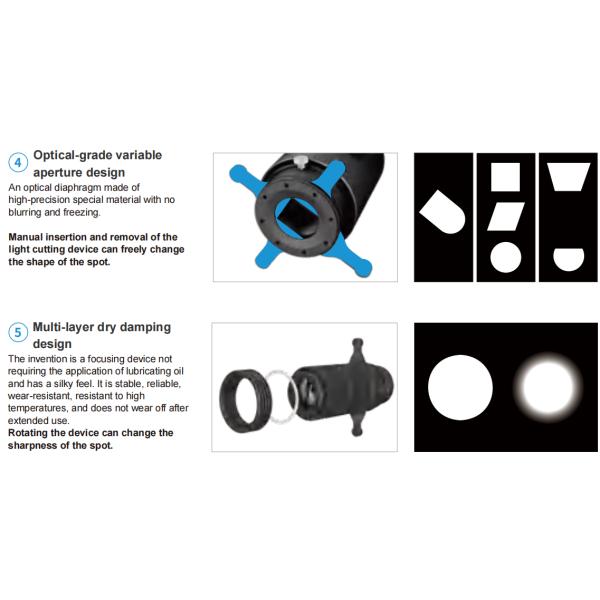 4 Optical-grade variable aperture design

An optical diaphragm made of high-precision special material with no blurring and freezing.

Manual insertion and removal of the light cutting device can freely change the shape of the spot.

5 Multi-layer dry damping design

The invention is a focusing device not requiring the application of lubricating oil and has a silky feel. It is stable, reliable, wear-resistant, resistant to high temperatures, and does not wear off after extended use.
Rotating the device can change the sharpness of the spot.