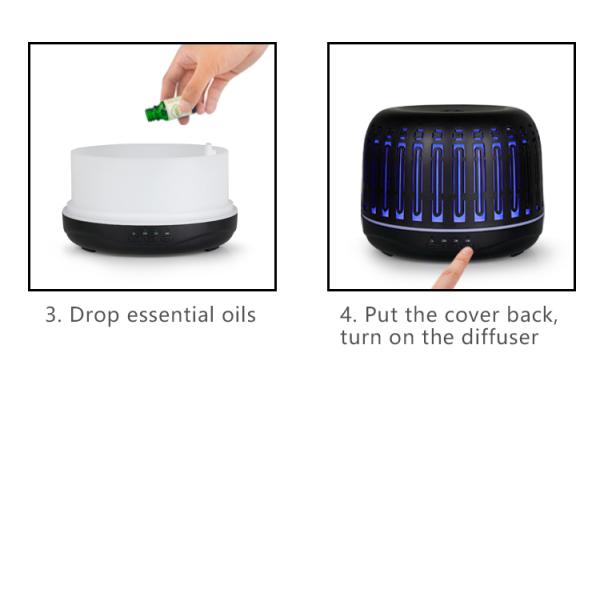 3. Drop essential oils

4. Put the cover back, turn on the diffuser