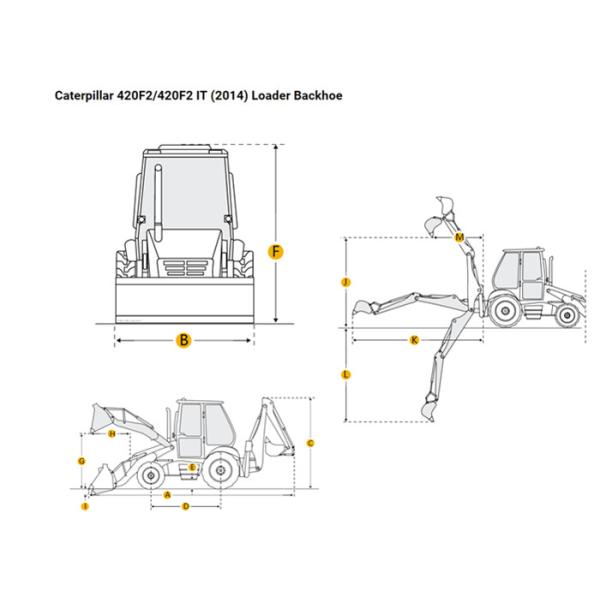 Caterpillar 420F2/420F2 IT (2014) Loader Backhoe

F

B

M

J

K

L

H

G

E

C

A

D

I