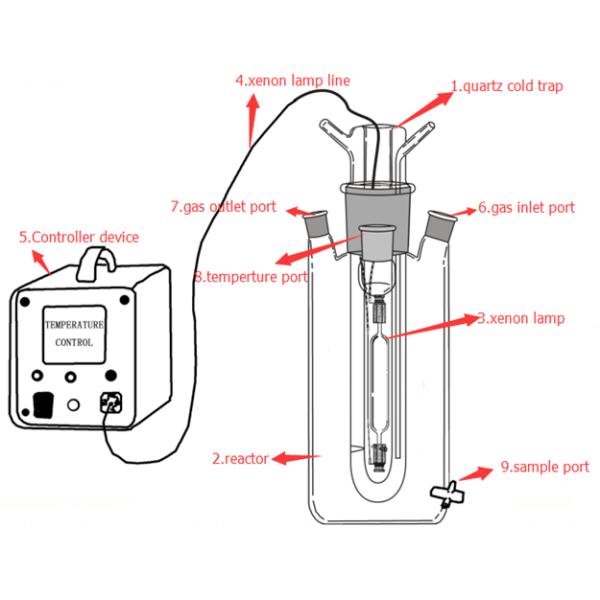 4.xenon lamp line
1.quartz cold trap
7.gas outlet port
6.gas inlet port
5.Controller device
8.temperture port
TEMPERATURE
CONTROL
3.xenon lamp
2.reactor
9.sample port