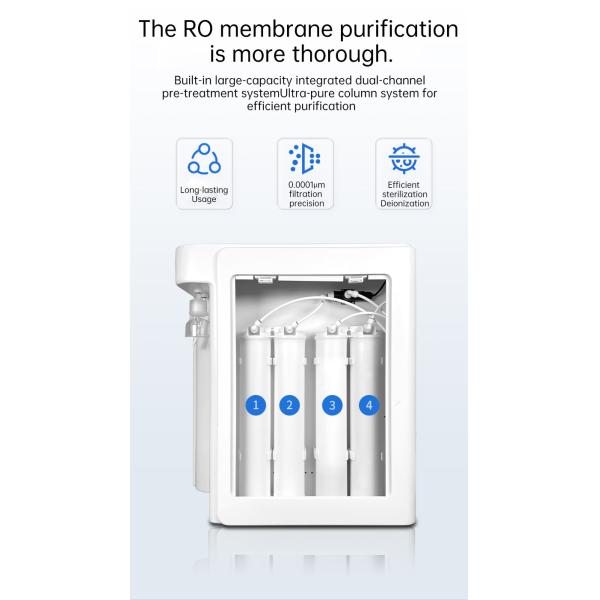 The RO membrane purification is more thorough.

Built-in large-capacity integrated dual-channel pre-treatment systemUltra-pure column system for efficient purification

Long-lasting Usage

0.0001μm filtration precision

Efficient sterilization Deionization

1

2

3

4