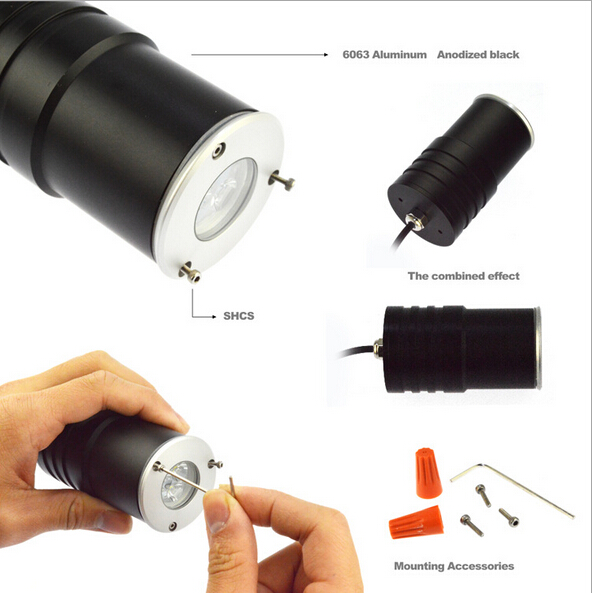 6063 Aluminum Anodized black

The combined effect

SHCS

Mounting Accessories