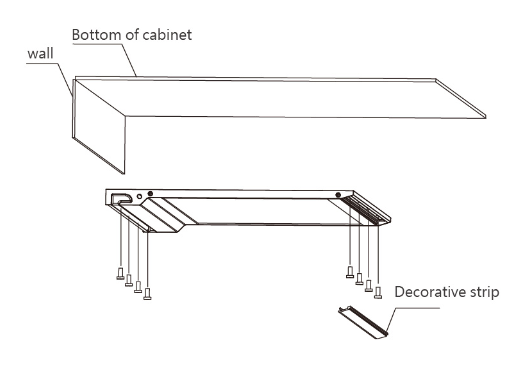 Bottom of cabinet

wall

Decorative strip