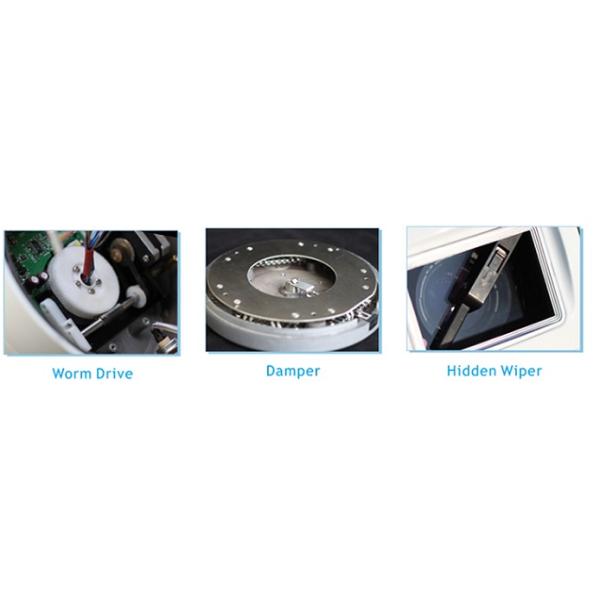 Worm Drive

Damper

Hidden Wiper