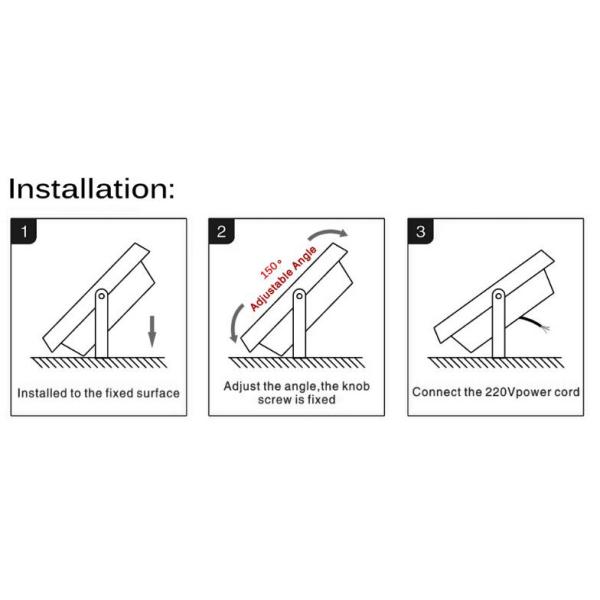 Installation:

1

Installed to the fixed surface

2

150°
Adjustable Angle

Adjust the angle,the knob screw is fixed

3

Connect the 220Vpower cord