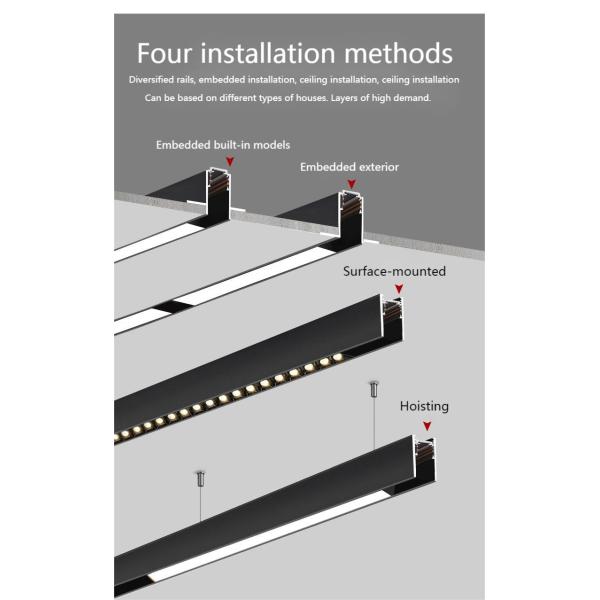 Four installation methods

Diversified rails, embedded installation, ceiling installation, ceiling installation
Can be based on different types of houses. Layers of high demand.

Embedded built-in models

Embedded exterior

Surface-mounted

Hoisting