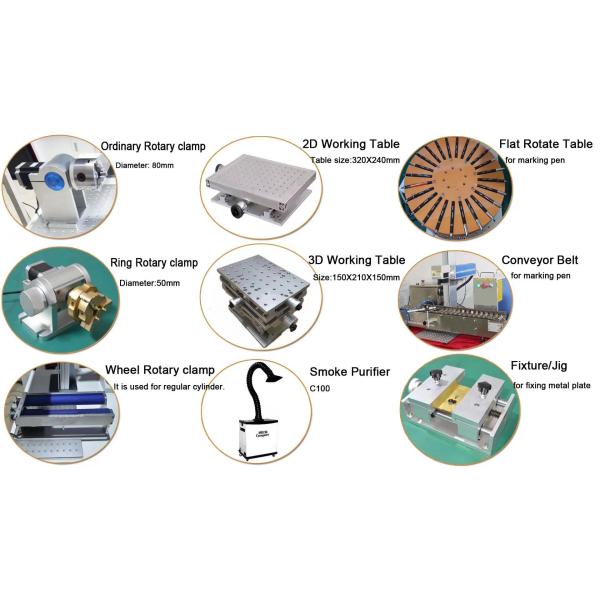 Ordinary Rotary clamp
Diameter: 80mm

2D Working Table
Table size:320X240mm

Flat Rotate Table
for marking pen

Ring Rotary clamp
Diameter:50mm

3D Working Table
Size:150X210X150mm

Conveyor Belt
for marking pen

Wheel Rotary clamp
It is used for regular cylinder.

Smoke Purifier
C100

Fixture/Jig
for fixing metal plate