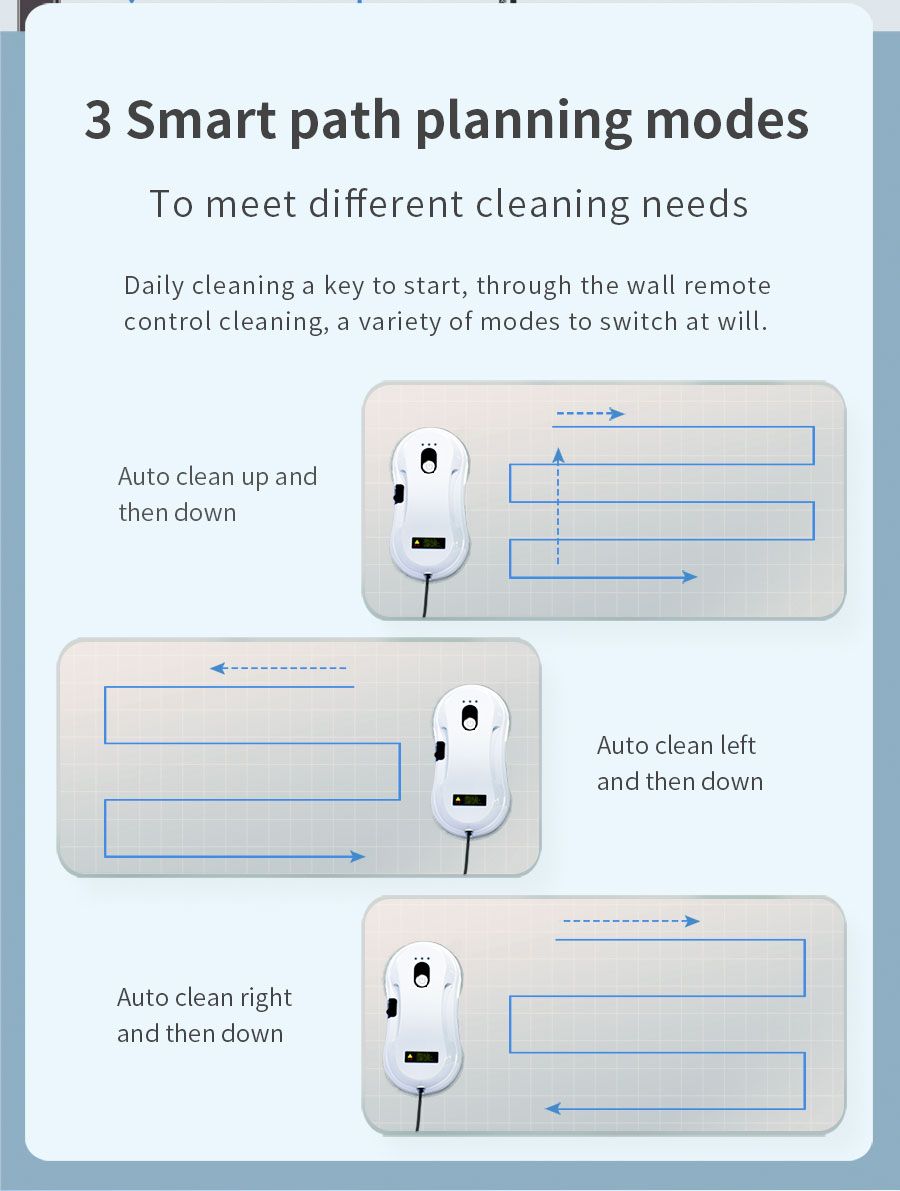 3 Smart path planning modes

To meet different cleaning needs

Daily cleaning a key to start, through the wall remote control cleaning, a variety of modes to switch at will.

Auto clean up and then down

Auto clean left and then down

Auto clean right and then down