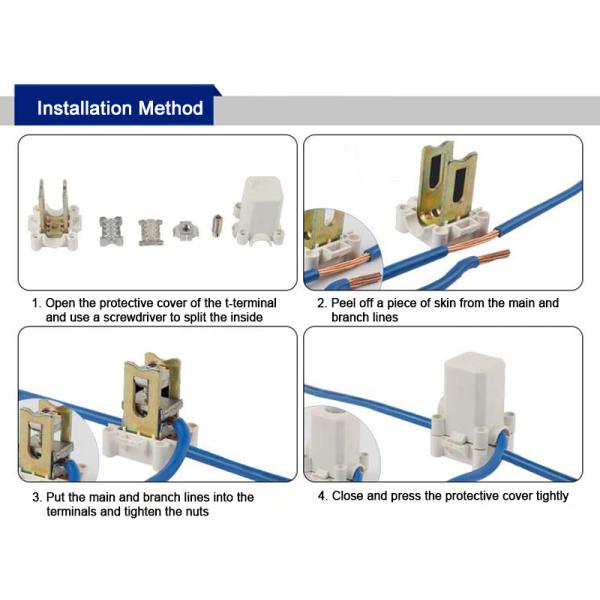 Installation Method

1. Open the protective cover of the t-terminal and use a screwdriver to split the inside

2. Peel off a piece of skin from the main and branch lines

3. Put the main and branch lines into the terminals and tighten the nuts

4. Close and press the protective cover tightly