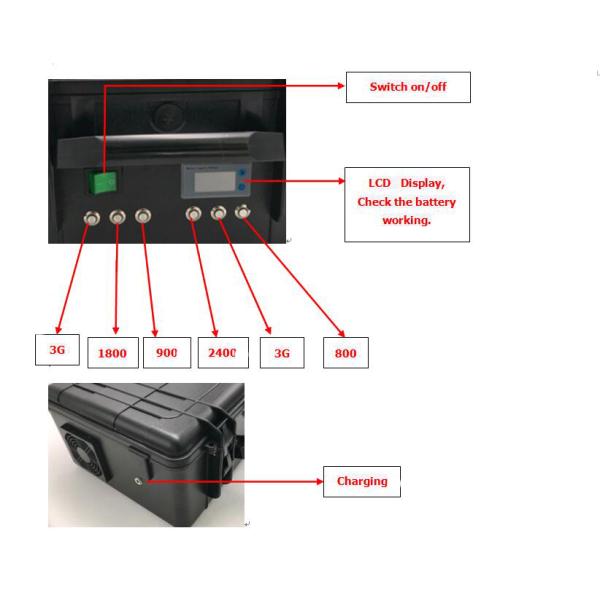 Switch on/off

LCD Display, Check the battery working.

3G

1800

900

2400

3G

800

Charging