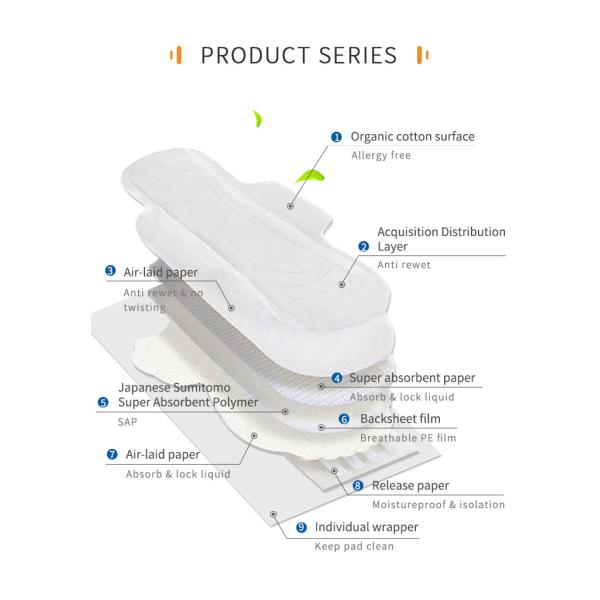 PRODUCT SERIES

1 Organic cotton surface
Allergy free

2 Acquisition Distribution Layer
Anti rewet

3 Air-laid paper
Anti rewet & no twisting

4 Super absorbent paper
Absorb & lock liquid

5 Japanese Sumitomo Super Absorbent Polymer
SAP

6 Backsheet film
Breathable PE film

7 Air-laid paper
Absorb & lock liquid

8 Release paper
Moistureproof & isolation

9 Individual wrapper
Keep pad clean