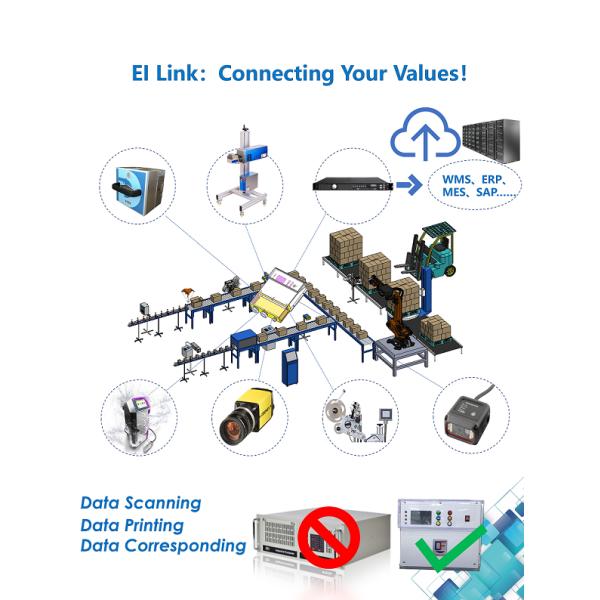 EI Link: Connecting Your Values!

WMS、ERP、MES、SAP......

Data Scanning
Data Printing
Data Corresponding