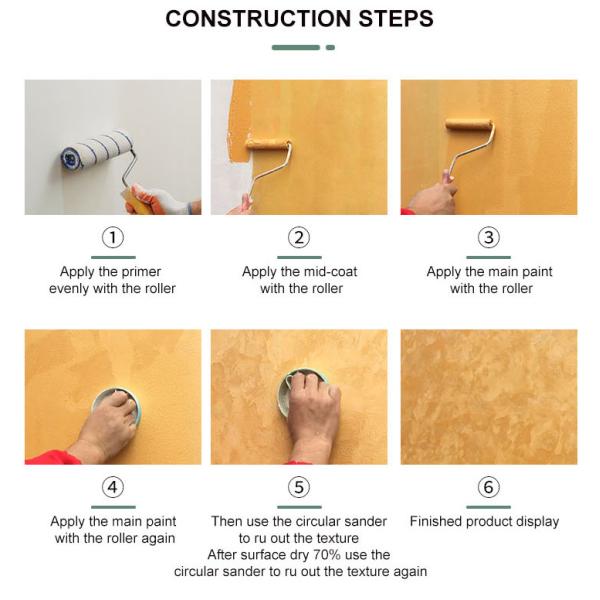 CONSTRUCTION STEPS

①
Apply the primer evenly with the roller

②
Apply the mid-coat with the roller

③
Apply the main paint with the roller

④
Apply the main paint with the roller again

⑤
Then use the circular sander to ru out the texture
After surface dry 70% use the circular sander to ru out the texture again

⑥
Finished product display