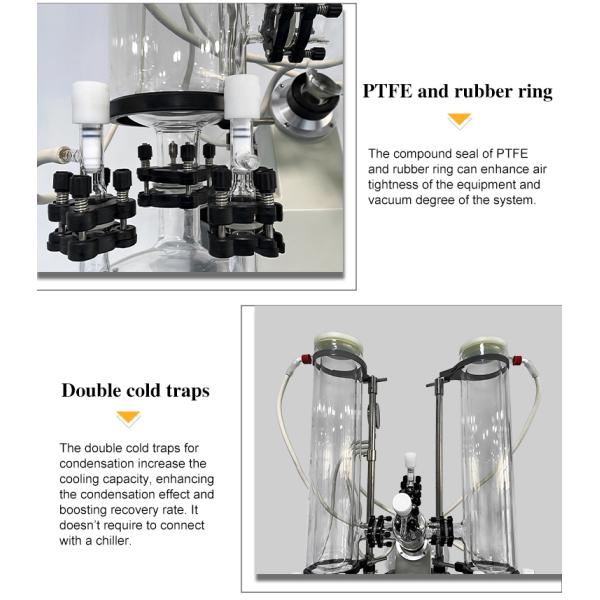 PTFE and rubber ring

The compound seal of PTFE and rubber ring can enhance air tightness of the equipment and vacuum degree of the system.

Double cold traps

The double cold traps for condensation increase the cooling capacity, enhancing the condensation effect and boosting recovery rate. It doesn't require to connect with a chiller.