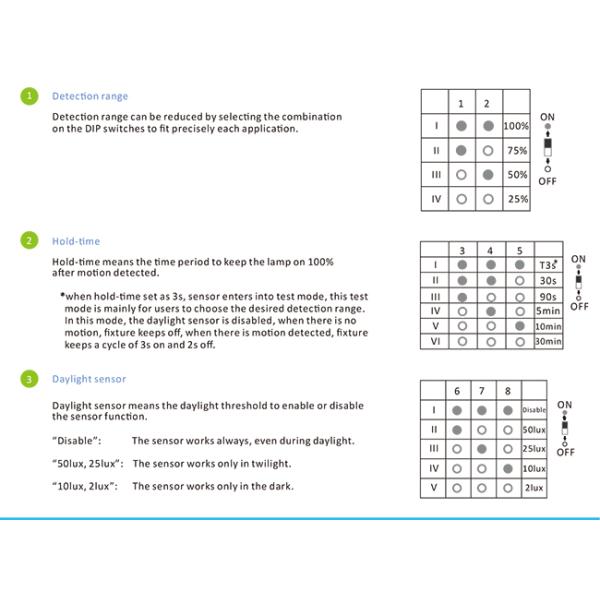 1 Detection range

Detection range can be reduced by selecting the combination on the DIP switches to fit precisely each application.

| | 1 | 2 | |
|---|---|---|---|
| I | ● | ● | 100% |
| II | ● | ○ | 75% |
| III | ○ | ● | 50% |
| IV | ○ | ○ | 25% |

ON
OFF

2 Hold-time

Hold-time means the time period to keep the lamp on 100% after motion detected.

*when hold-time set as 3s, sensor enters into test mode, this test mode is mainly for users to choose the desired detection range. In this mode, the daylight sensor is disabled, when there is no motion, fixture keeps off, when there is motion detected, fixture keeps a cycle of 3s on and 2s off.

| | 3 | 4 | 5 | |
|---|---|---|---|---|
| I | ● | ● | ● | T3s* |
| II | ● | ● | ○ | 30s |
| III | ● | ○ | ○ | 90s |
| IV | ○ | ● | ○ | 5min |
| V | ○ | ○ | ● | 10min |
| VI | ○ | ○ | ○ | 30min |

ON
OFF

3 Daylight sensor

Daylight sensor means the daylight threshold to enable or disable the sensor function.

"Disable": The sensor works always, even during daylight.

"50lux, 25lux": The sensor works only in twilight.

"10lux, 2lux": The sensor works only in the dark.

| | 6 | 7 | 8 | |
|---|---|---|---|---|
| I | ● | ● | ● | Disable |
| II | ● | ○ | ○ | 50lux |
| III | ○ | ● | ○ | 25lux |
| IV | ○ | ○ | ● | 10lux |
| V | ○ | ○ | ○ | 2lux |

ON
OFF