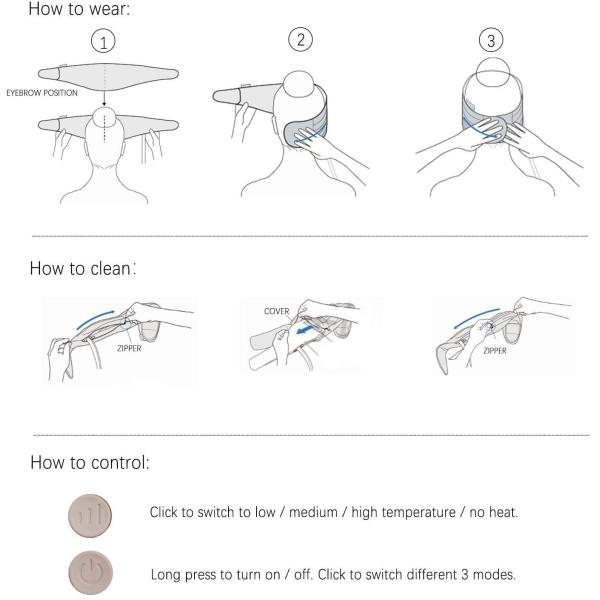 How to wear:

1

EYEBROW POSITION

2

3

How to clean:

ZIPPER

COVER

ZIPPER

How to control:

Click to switch to low / medium / high temperature / no heat.

Long press to turn on / off. Click to switch different 3 modes.