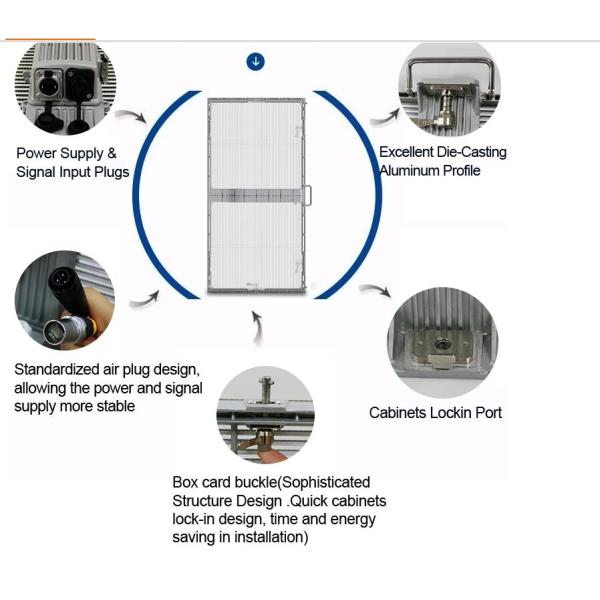 Power Supply & Signal Input Plugs

Excellent Die-Casting Aluminum Profile

Standardized air plug design, allowing the power and signal supply more stable

Cabinets Lockin Port

Box card buckle(Sophisticated Structure Design .Quick cabinets lock-in design, time and energy saving in installation)