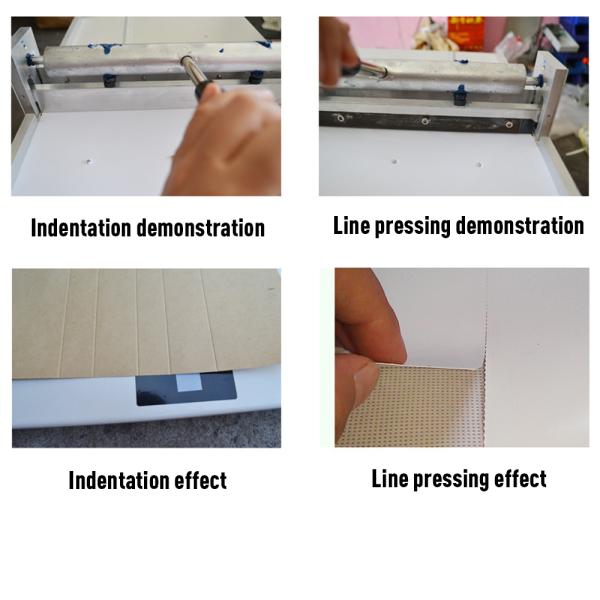 Indentation demonstration

Line pressing demonstration

Indentation effect

Line pressing effect