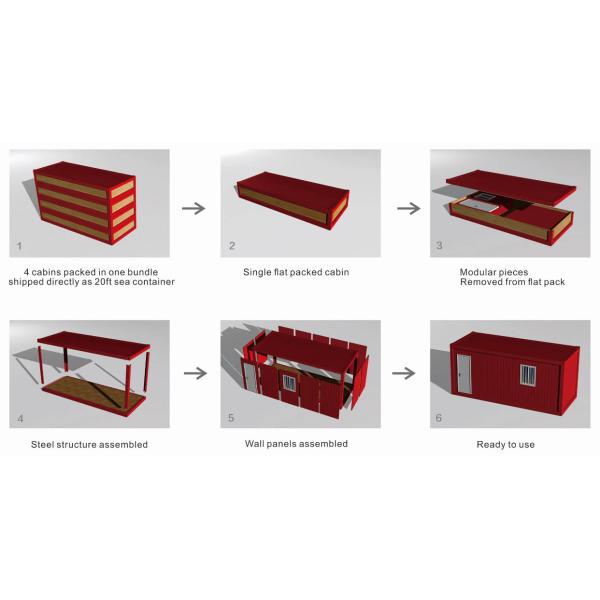 1

4 cabins packed in one bundle
shipped directly as 20ft sea container

2

Single flat packed cabin

3

Modular pieces
Removed from flat pack

4

Steel structure assembled

5

Wall panels assembled

6

Ready to use