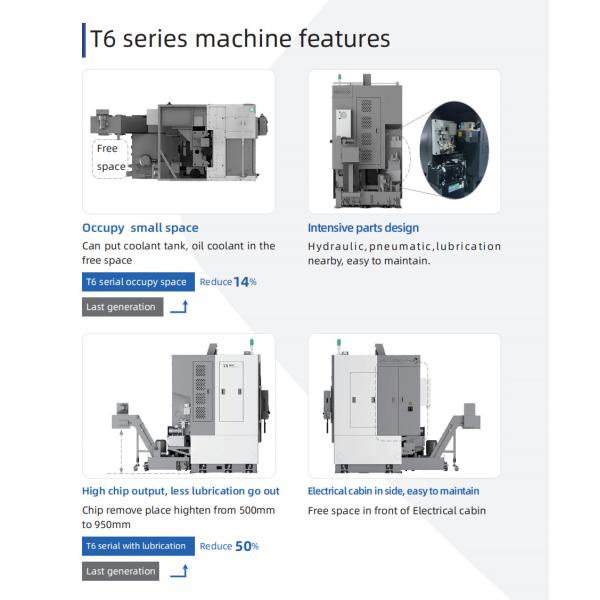 T6 series machine features

Free space

Occupy small space

Can put coolant tank, oil coolant in the free space

T6 serial occupy space Reduce 14%

Last generation

Intensive parts design

Hydraulic, pneumatic, lubrication nearby, easy to maintain.

High chip output, less lubrication go out

Chip remove place highten from 500mm to 950mm

T6 serial with lubrication Reduce 50%

Last generation

Electrical cabin in side, easy to maintain

Free space in front of Electrical cabin