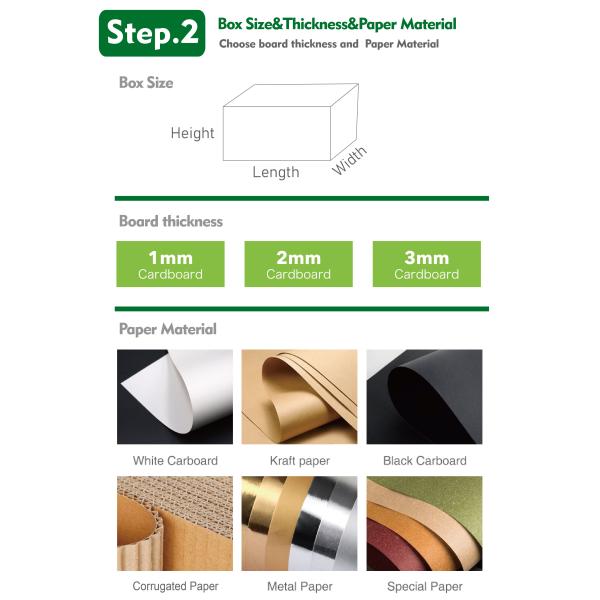 Step.2

Box Size&Thickness&Paper Material

Choose board thickness and Paper Material

Box Size

Height

Length

Width

Board thickness

1mm Cardboard

2mm Cardboard

3mm Cardboard

Paper Material

White Carboard

Kraft paper

Black Carboard

Corrugated Paper

Metal Paper

Special Paper